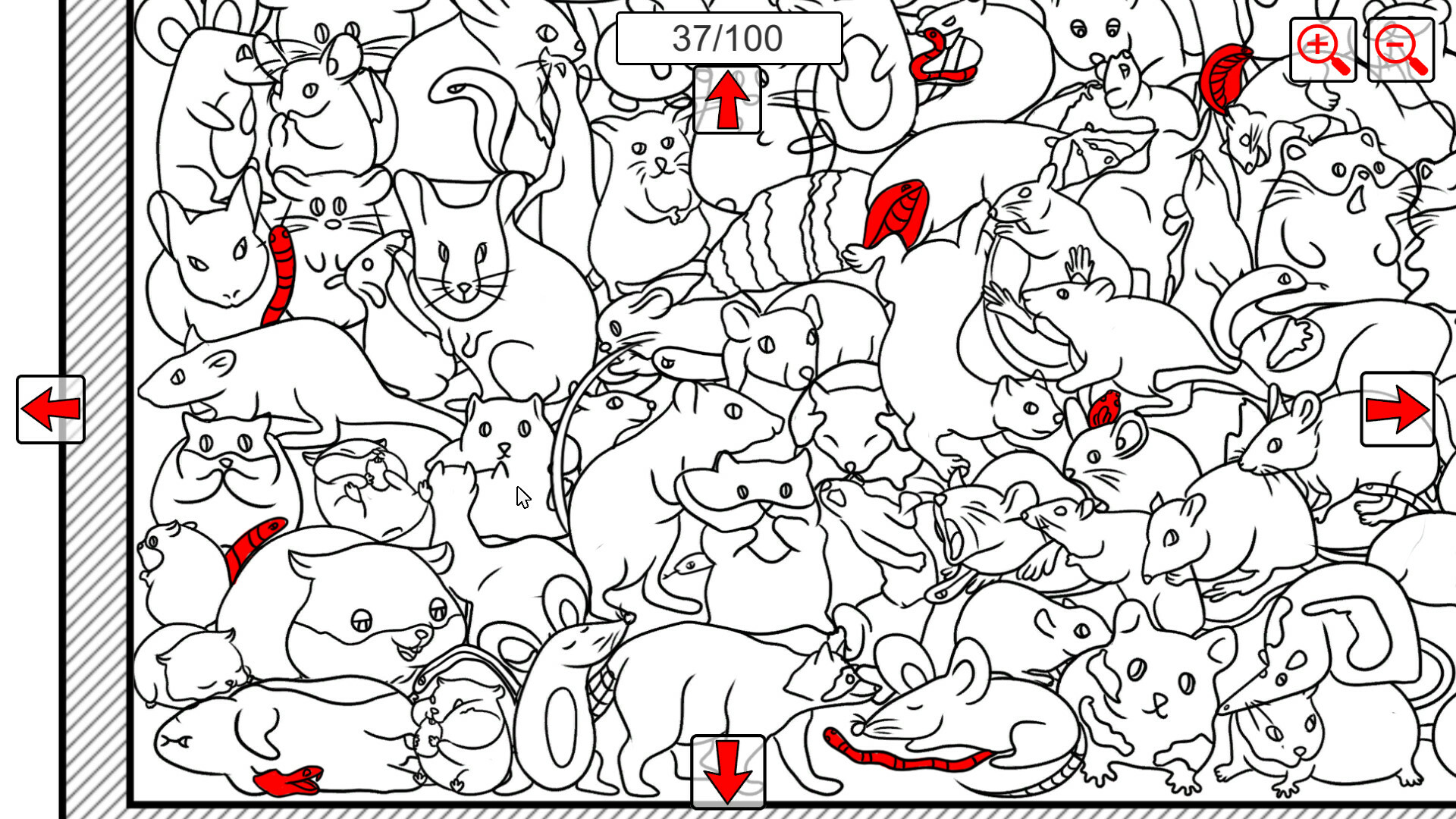 37/100