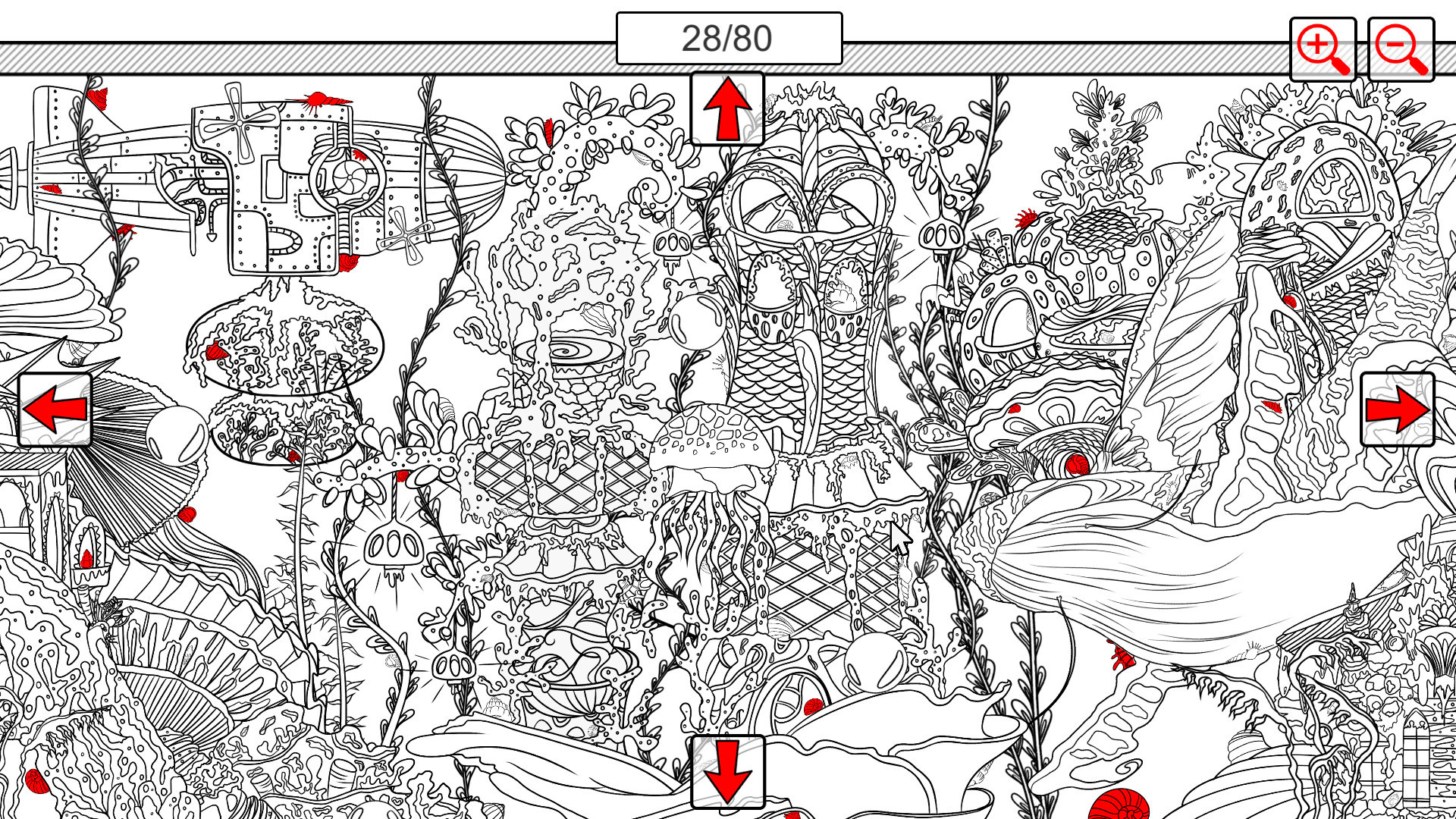 28/80