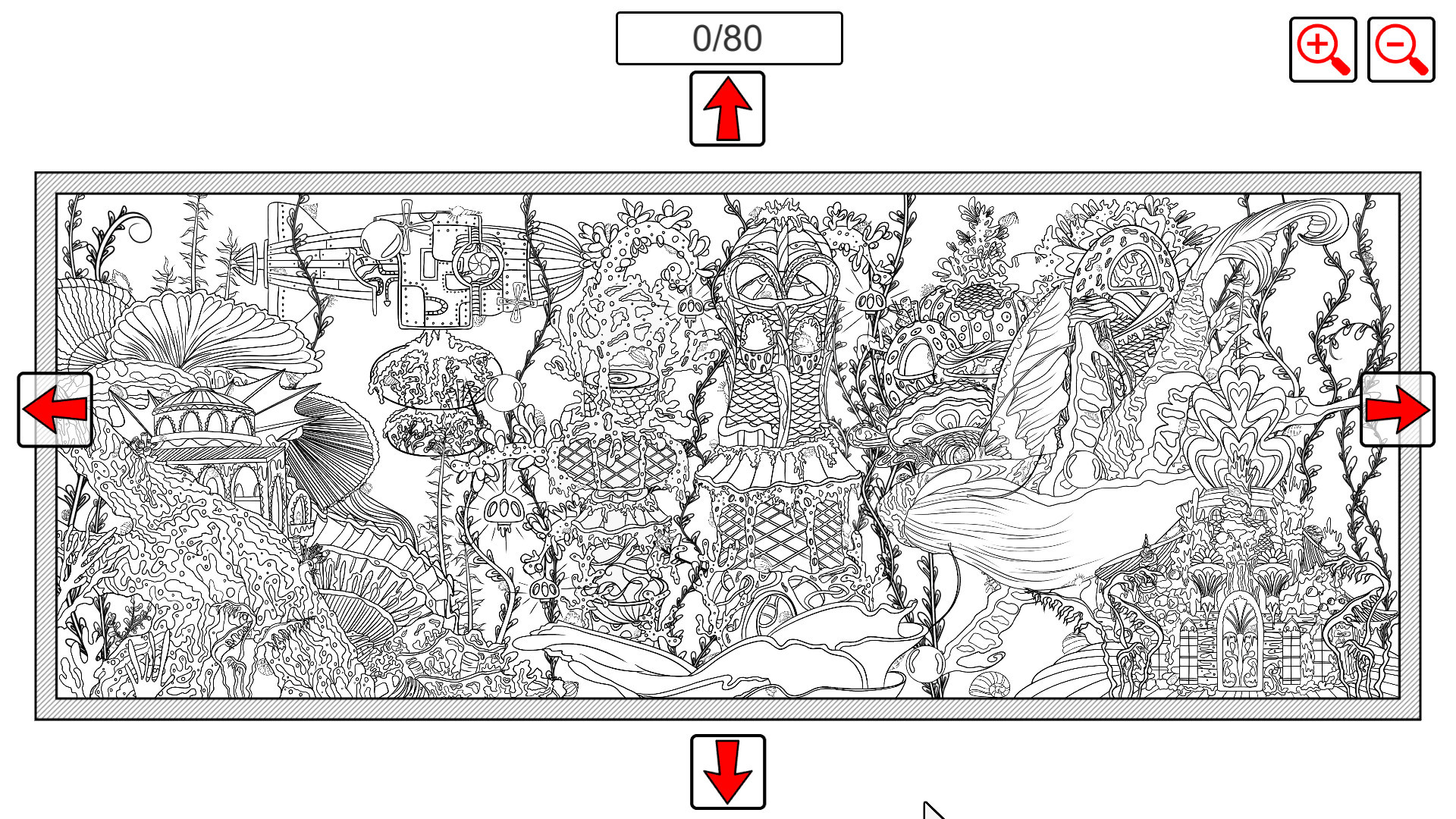 0/80