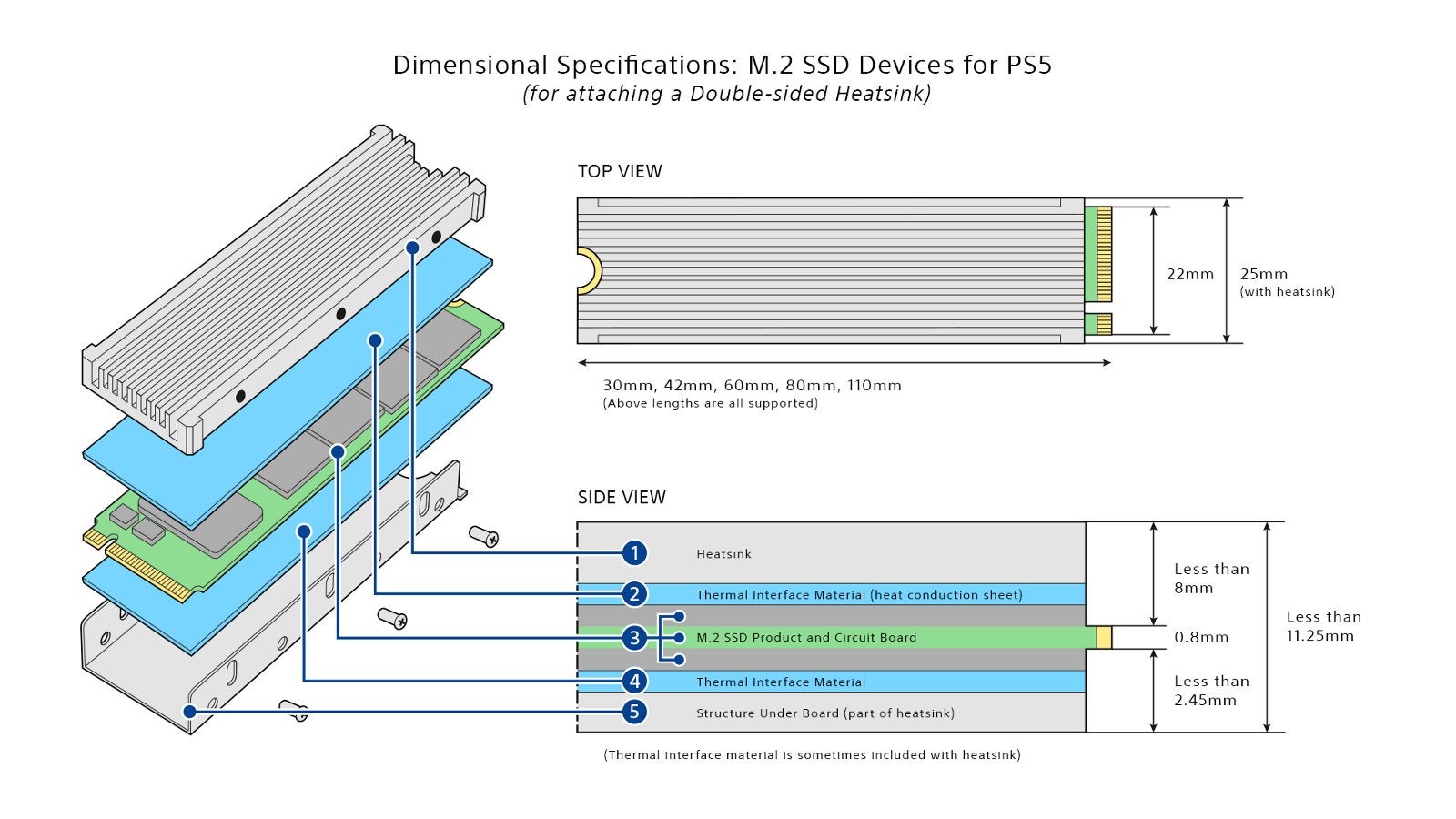 Dimensional Specifications: M.2 SSD Devices for PS5
(for attaching a Double-sided Heatsink)

TOP VIEW

22mm

25mm
(with heatsink)

30mm, 42mm, 60mm, 80mm, 110mm
(Above lengths are all supported)

SIDE VIEW

1 Heatsink

2 Thermal Interface Material (heat conduction sheet)

3 M.2 SSD Product and Circuit Board

4 Thermal Interface Material

5 Structure Under Board (part of heatsink)

Less than 8mm

0.8mm

Less than 2.45mm

Less than 11.25mm

(Thermal interface material is sometimes included with heatsink)