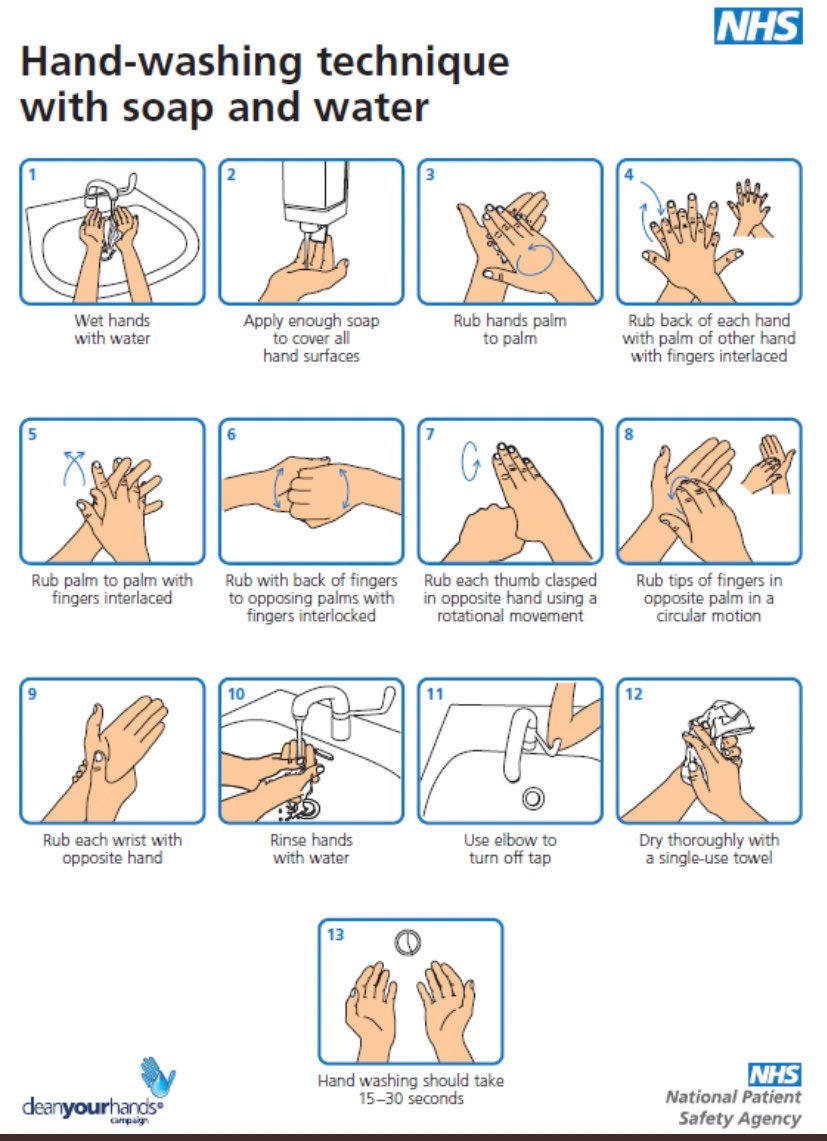 NHS

Hand-washing technique with soap and water

1
Wet hands with water

2
Apply enough soap to cover all hand surfaces

3
Rub hands palm to palm

4
Rub back of each hand with palm of other hand with fingers interlaced

5
Rub palm to palm with fingers interlaced

6
Rub with back of fingers to opposing palms with fingers interlocked

7
Rub each thumb clasped in opposite hand using a rotational movement

8
Rub tips of fingers in opposite palm in a circular motion

9
Rub each wrist with opposite hand

10
Rinse hands with water

11
Use elbow to turn off tap

12
Dry thoroughly with a single-use towel

13
Hand washing should take 15–30 seconds

cleanyourhands® campaign

NHS
National Patient Safety Agency