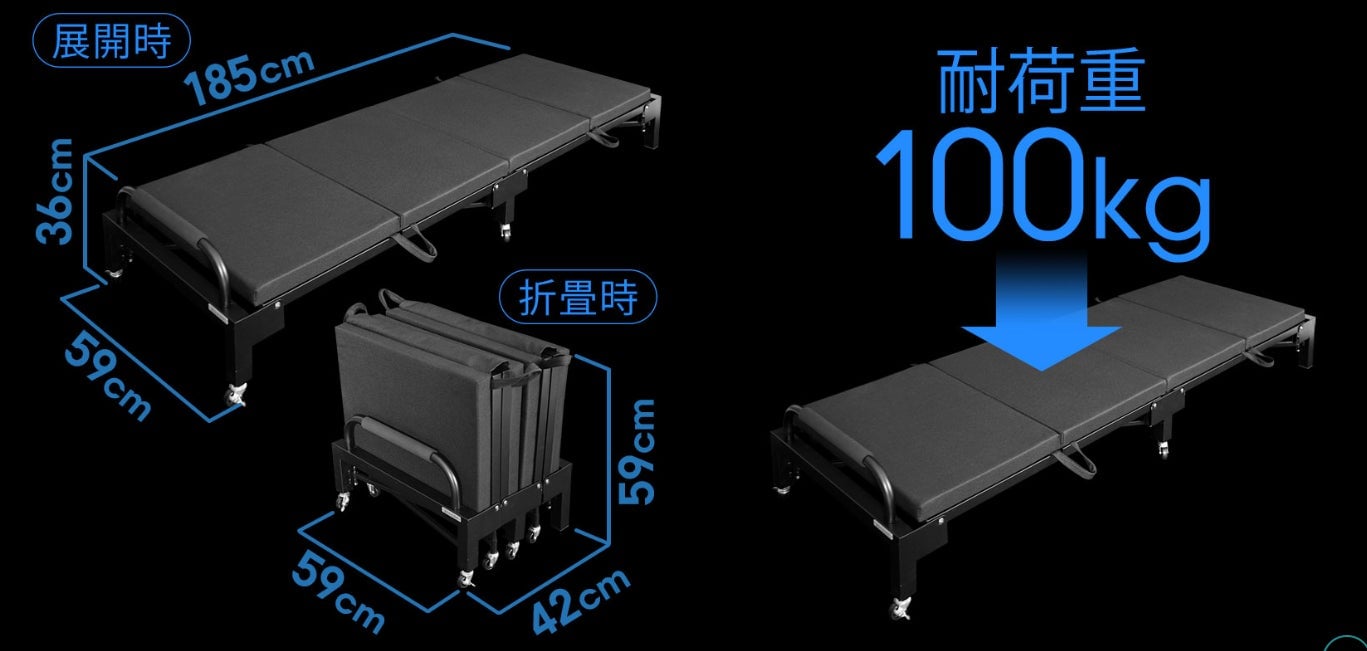 展開時

185cm

36cm

59cm

折畳時

59cm

59cm

42cm

耐荷重

100kg